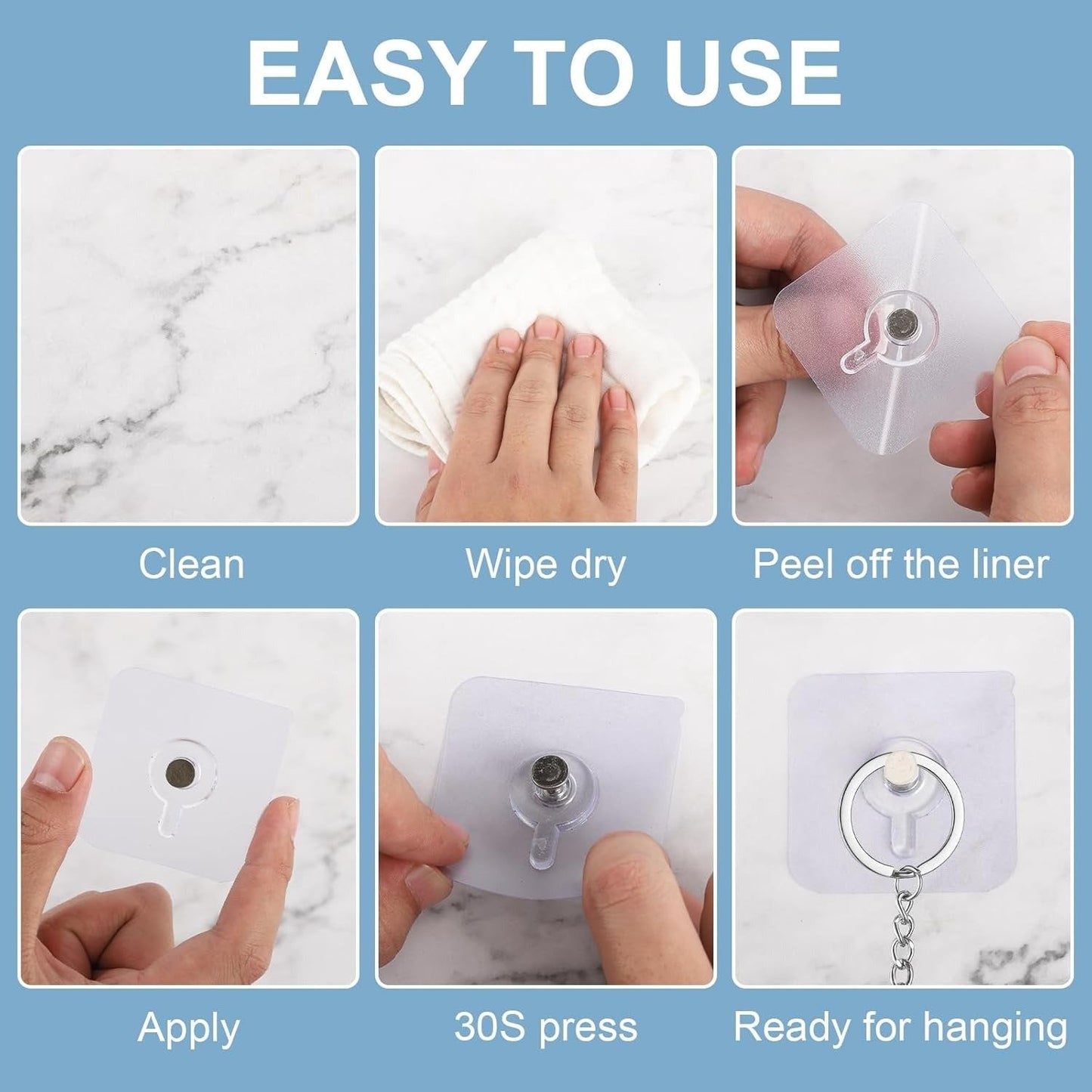 EASY TO USE

Clean

Wipe dry

Peel off the liner

Apply

30S press

Ready for hanging