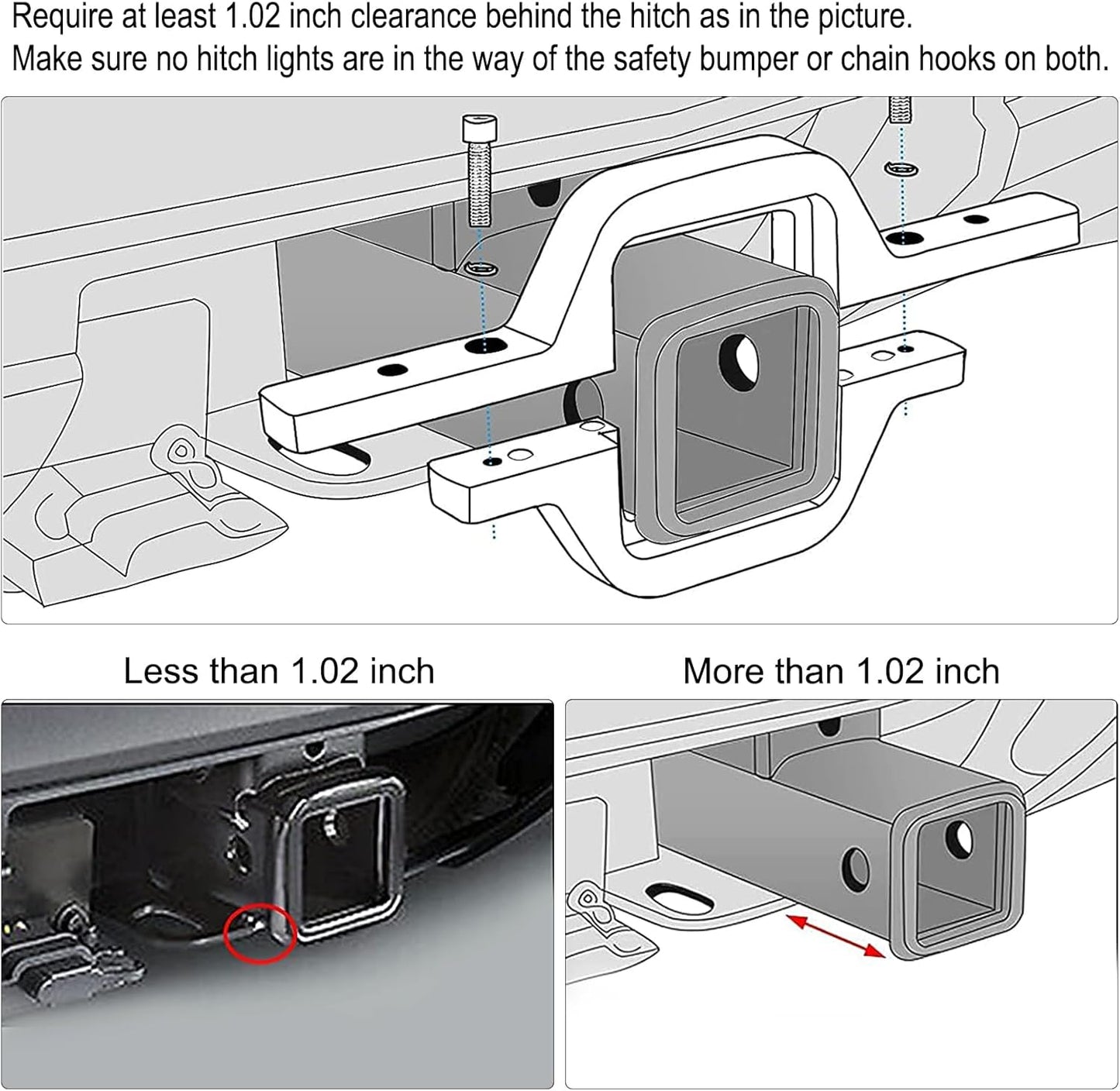 Require at least 1.02 inch clearance behind the hitch as in the picture.
Make sure no hitch lights are in the way of the safety bumper or chain hooks on both.

Less than 1.02 inch

More than 1.02 inch