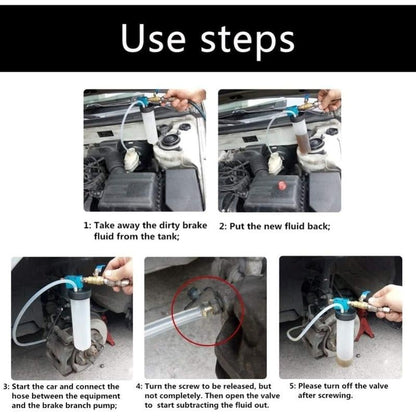 Use steps

1: Take away the dirty brake fluid from the tank;

2: Put the new fluid back;

3: Start the car and connect the hose between the equipment and the brake branch pump;

4: Turn the screw to be released, but not completely. Then open the valve to start subtracting the fluid out.

5: Please turn off the valve after screwing.